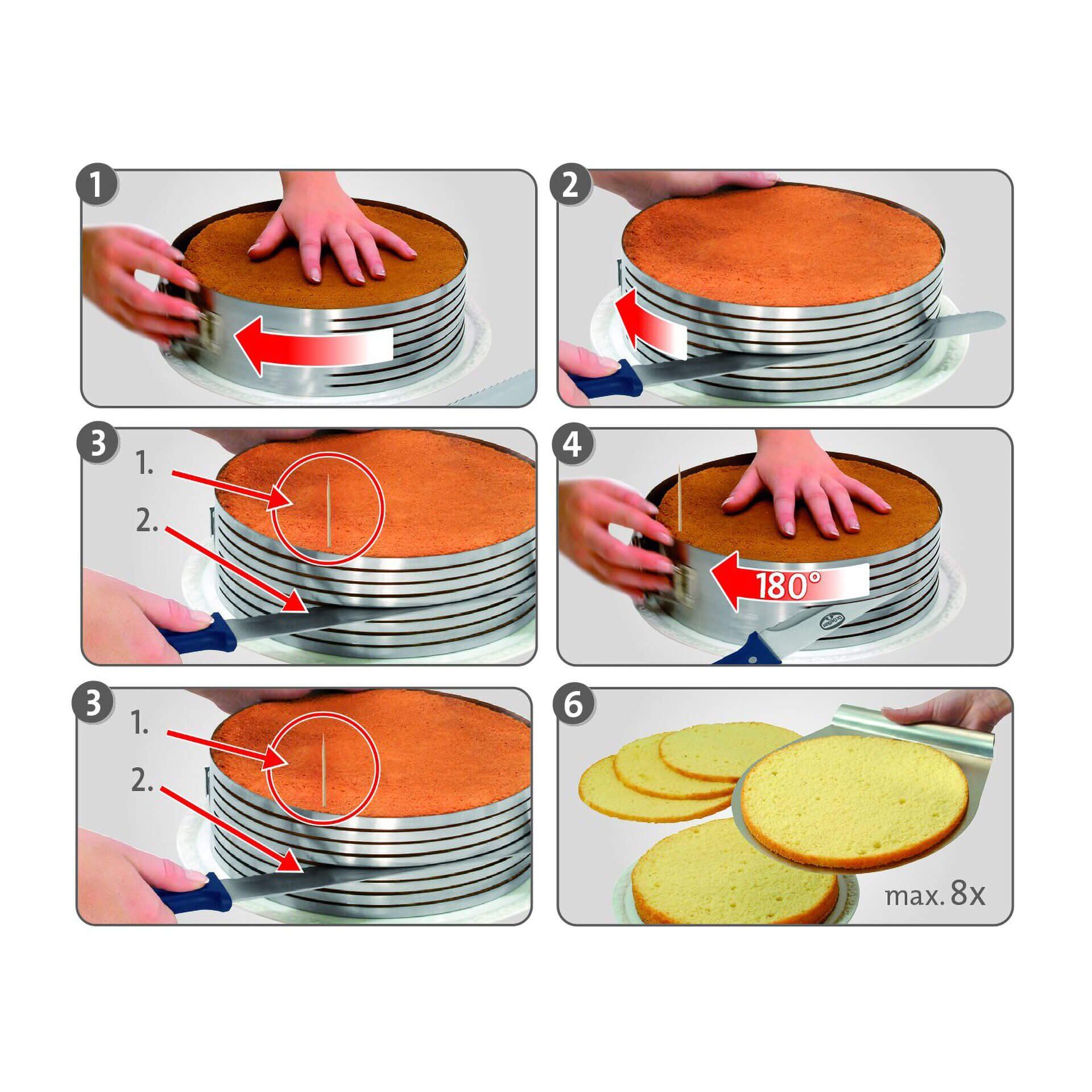 1

2

3
1.
2.

4
180°

3
1.
2.

6
max. 8x